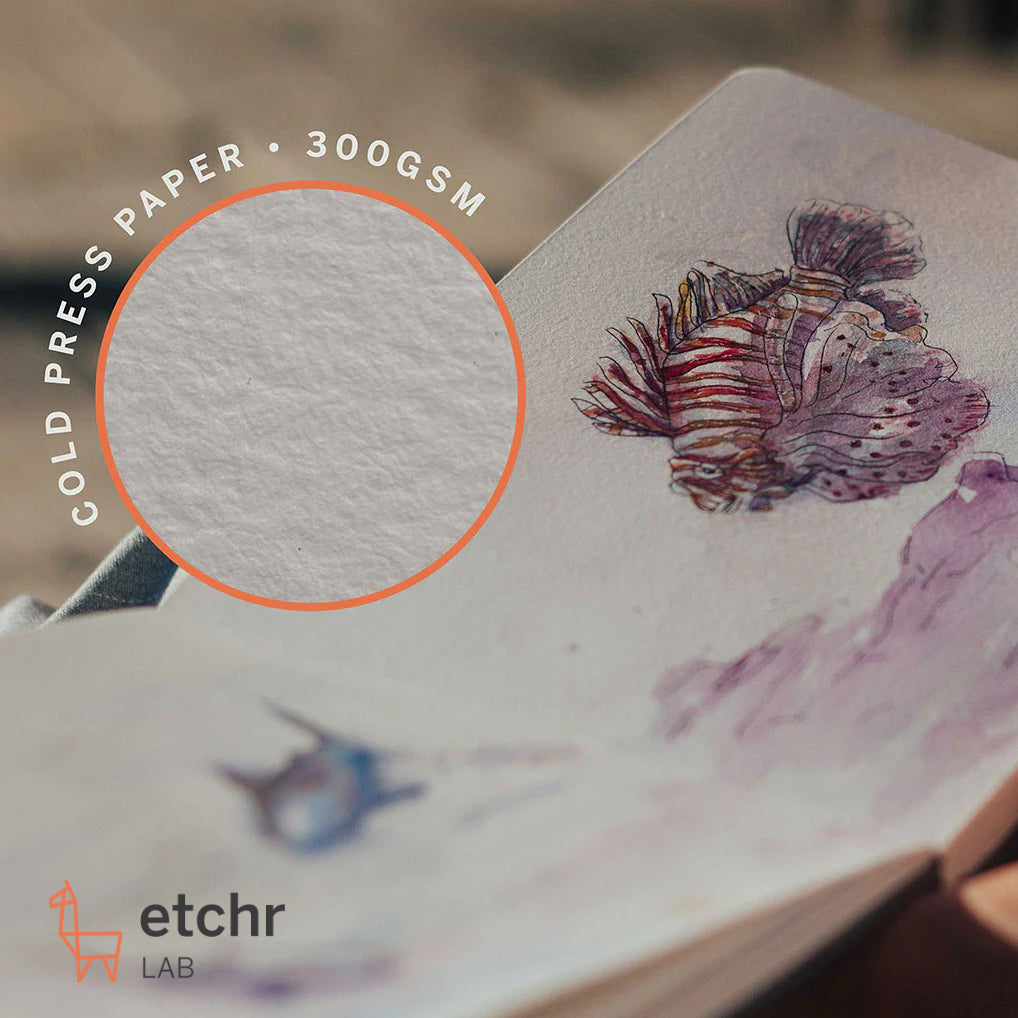 COLD PRESS PAPER • 300GSM

etchr
LAB